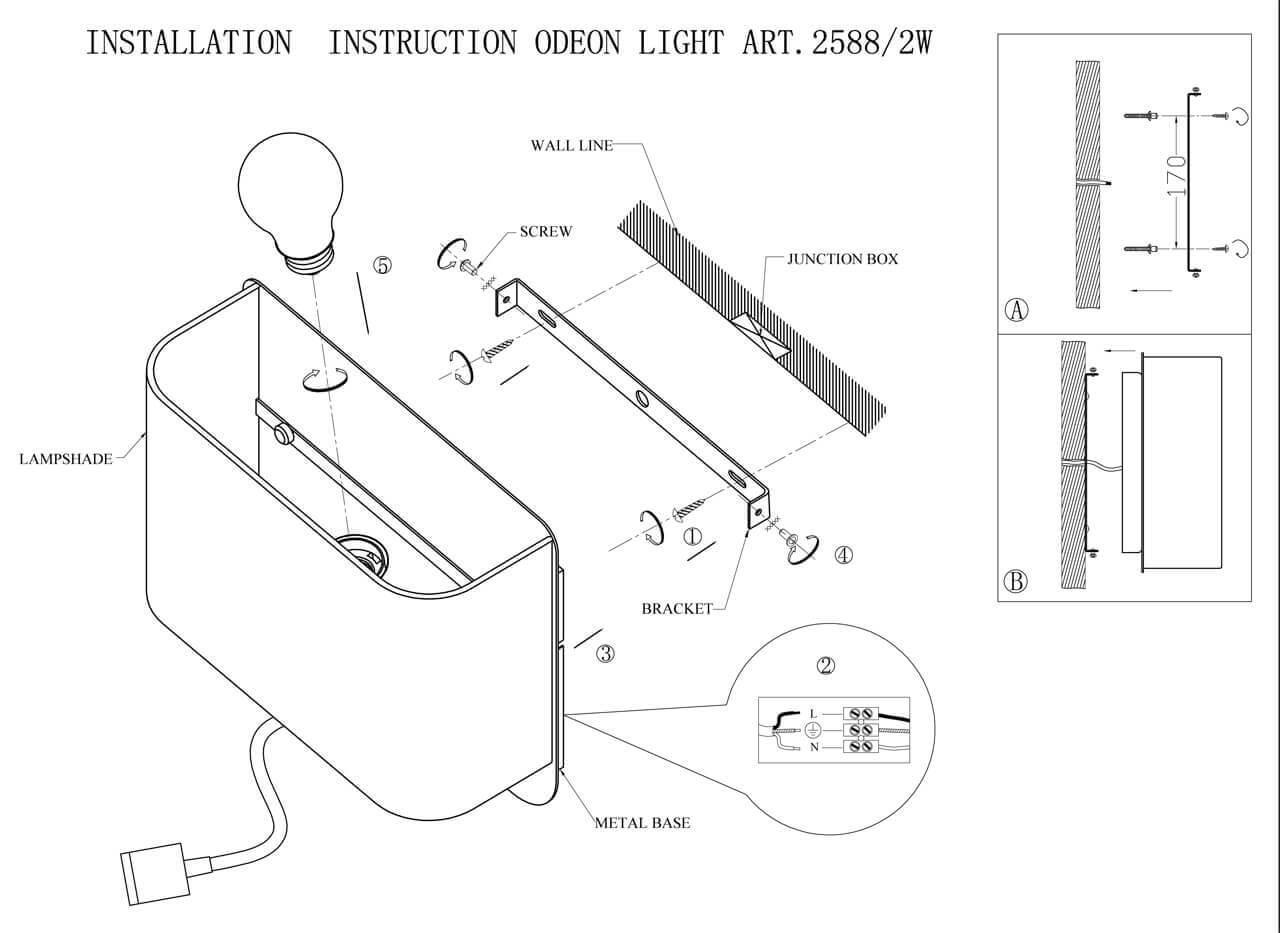 INSTALLATION INSTRUCTION ODEON LIGHT ART. 2588/2W

WALL LINE

SCREW

JUNCTION BOX

⑤

LAMPSHADE

①

④

BRACKET

③

②

L

N

METAL BASE

170

Ⓐ

Ⓑ