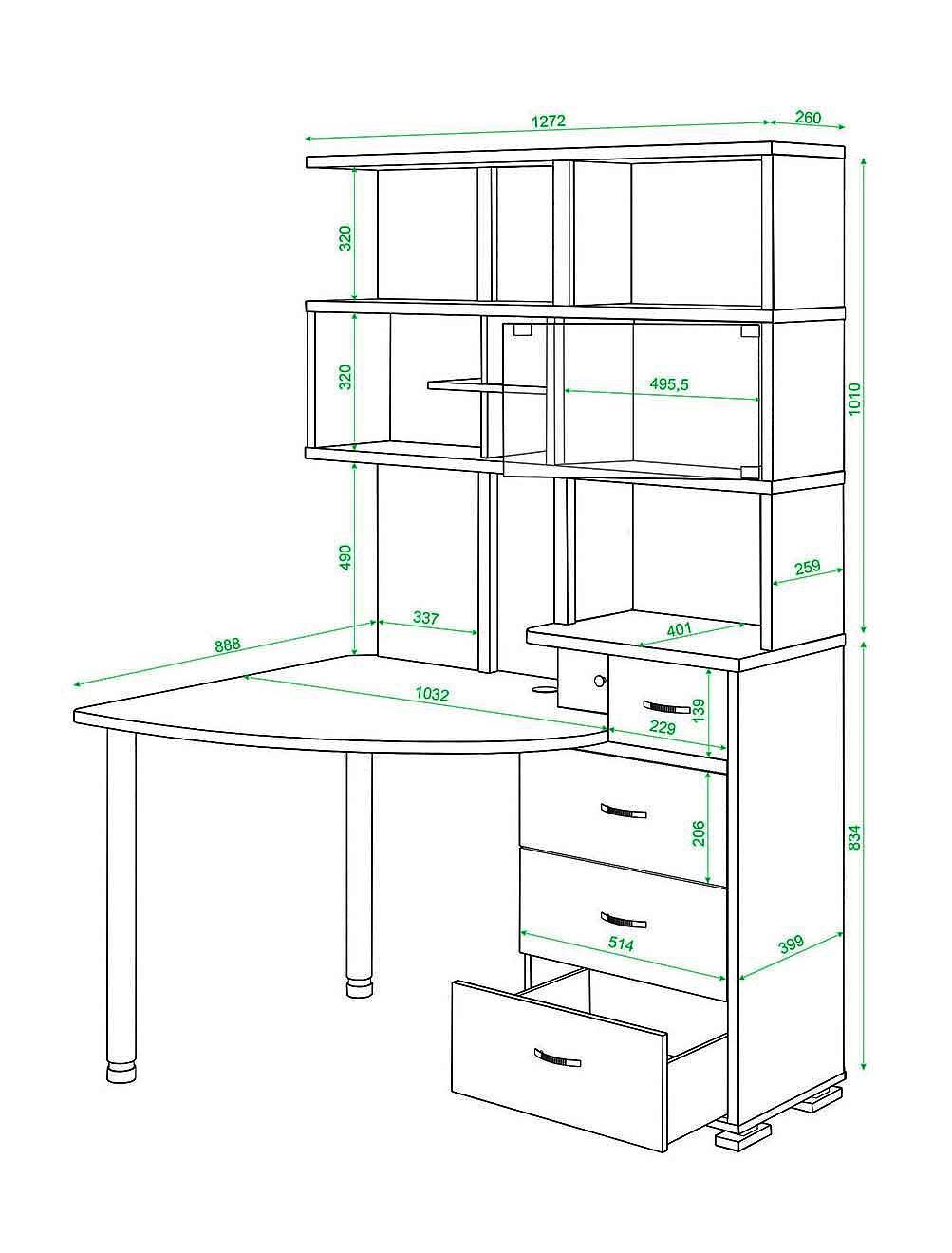 1272
260
320
320
495,5
1010
490
259
337
401
888
1032
139
229
206
834
514
399