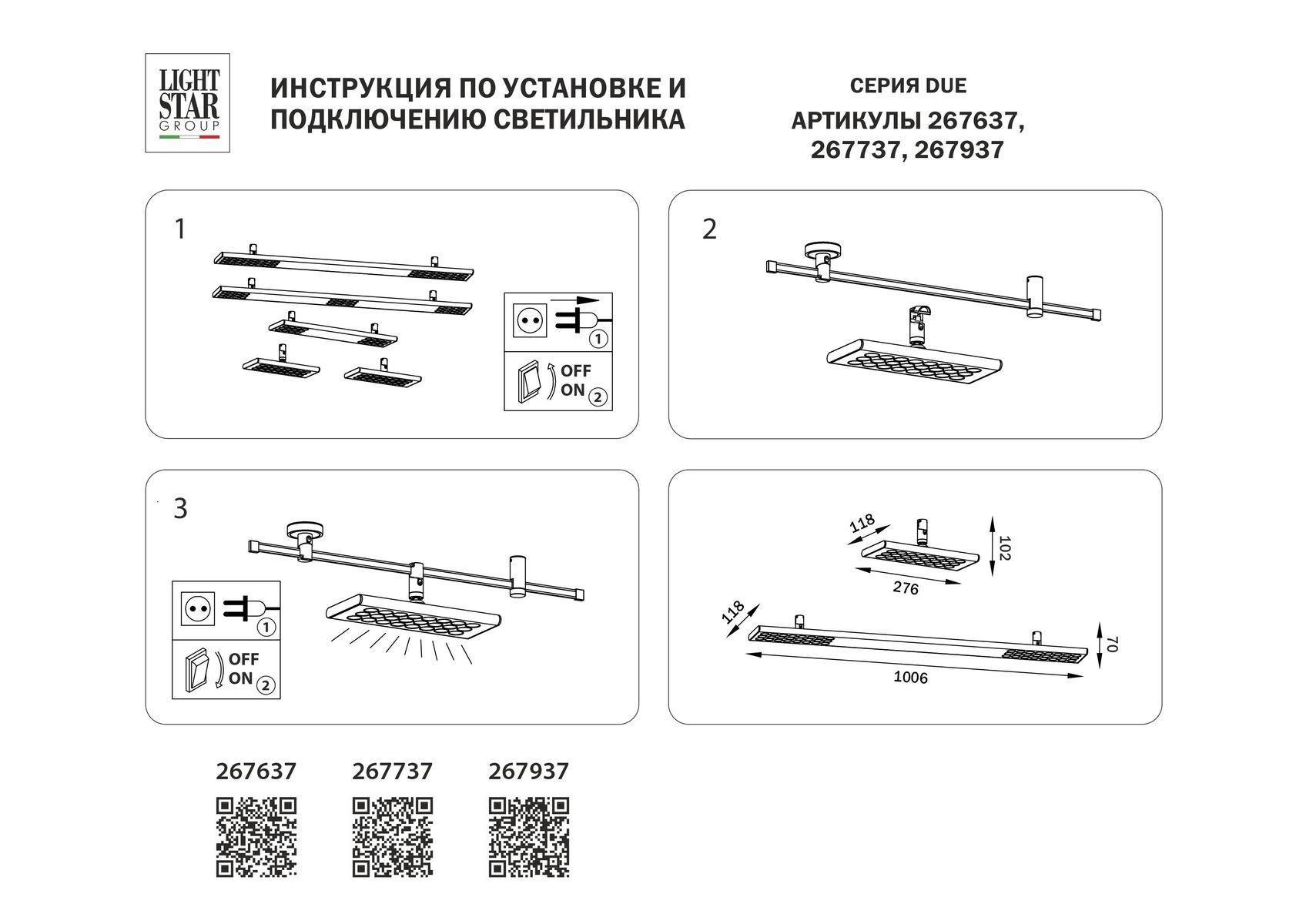 LIGHT STAR GROUP

ИНСТРУКЦИЯ ПО УСТАНОВКЕ И ПОДКЛЮЧЕНИЮ СВЕТИЛЬНИКА

СЕРИЯ DUE
АРТИКУЛЫ 267637, 267737, 267937

1

1
OFF
ON 2

2

3

1
OFF
ON 2

118
102
276
118
70
1006

267637
267737
267937