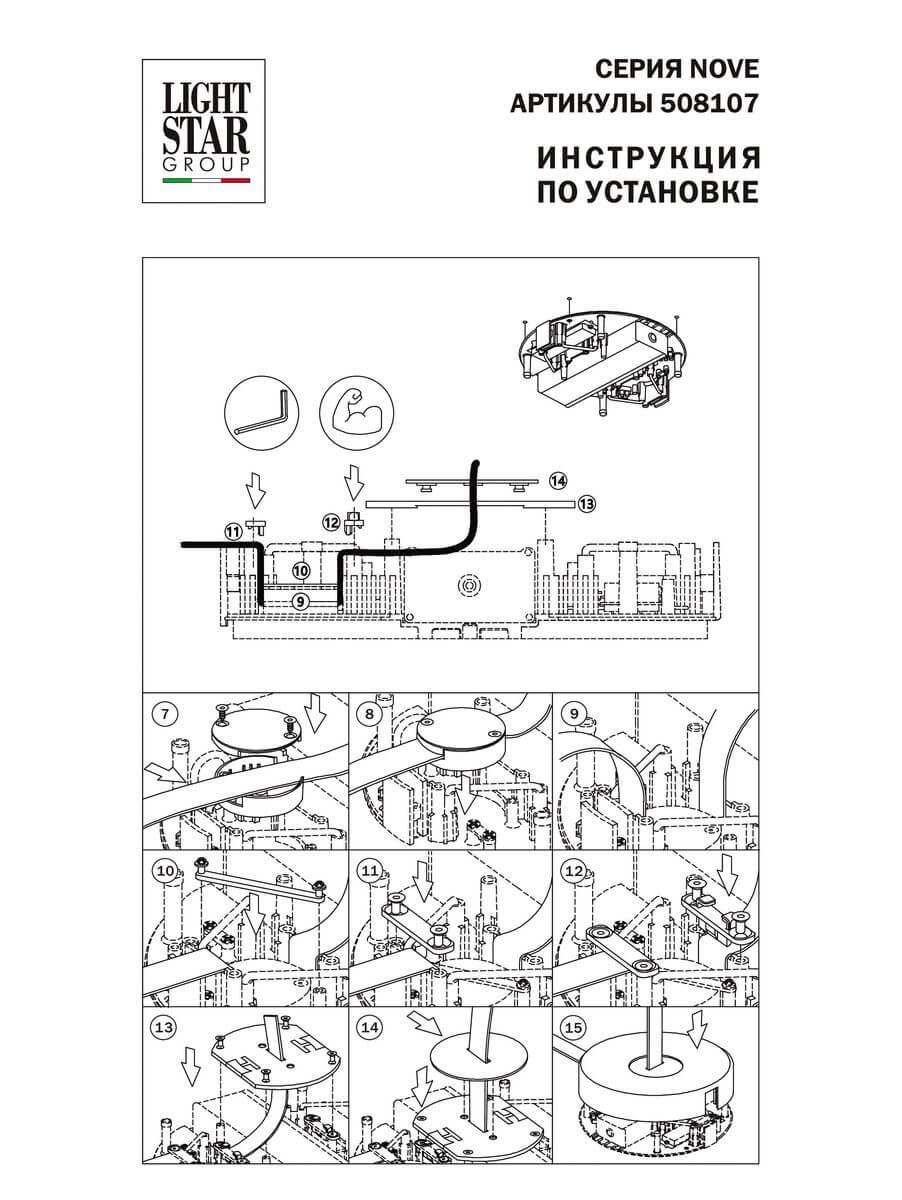 LIGHT STAR GROUP

СЕРИЯ NOVE
АРТИКУЛЫ 508107

ИНСТРУКЦИЯ
ПО УСТАНОВКЕ

14
13
11
12
10
9

7
8
9
10
11
12
13
14
15