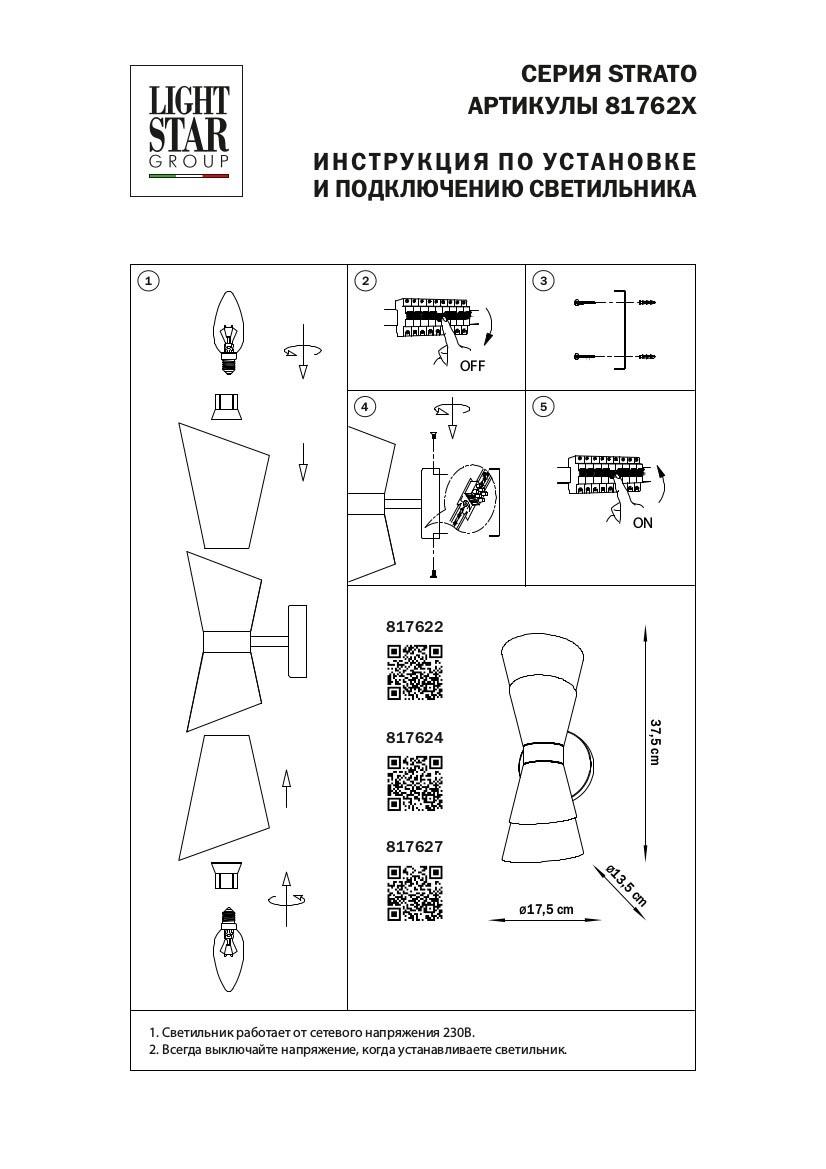 LIGHT STAR GROUP

СЕРИЯ STRATO
АРТИКУЛЫ 81762X

ИНСТРУКЦИЯ ПО УСТАНОВКЕ
И ПОДКЛЮЧЕНИЮ СВЕТИЛЬНИКА

1

2

OFF

3

4

5

ON

817622

817624

817627

37,5 cm

ø13,5 cm

ø17,5 cm

1. Светильник работает от сетевого напряжения 230В.
2. Всегда выключайте напряжение, когда устанавливаете светильник.