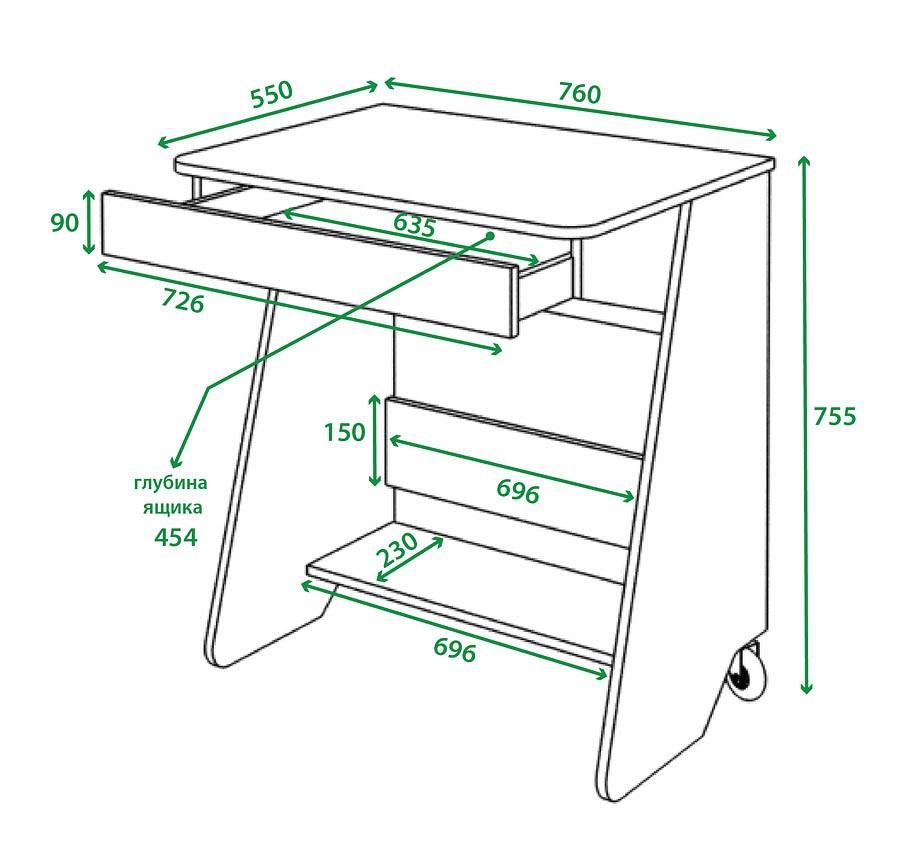 550
760
90
635
726
755
150
696
глубина
ящика
454
230
696