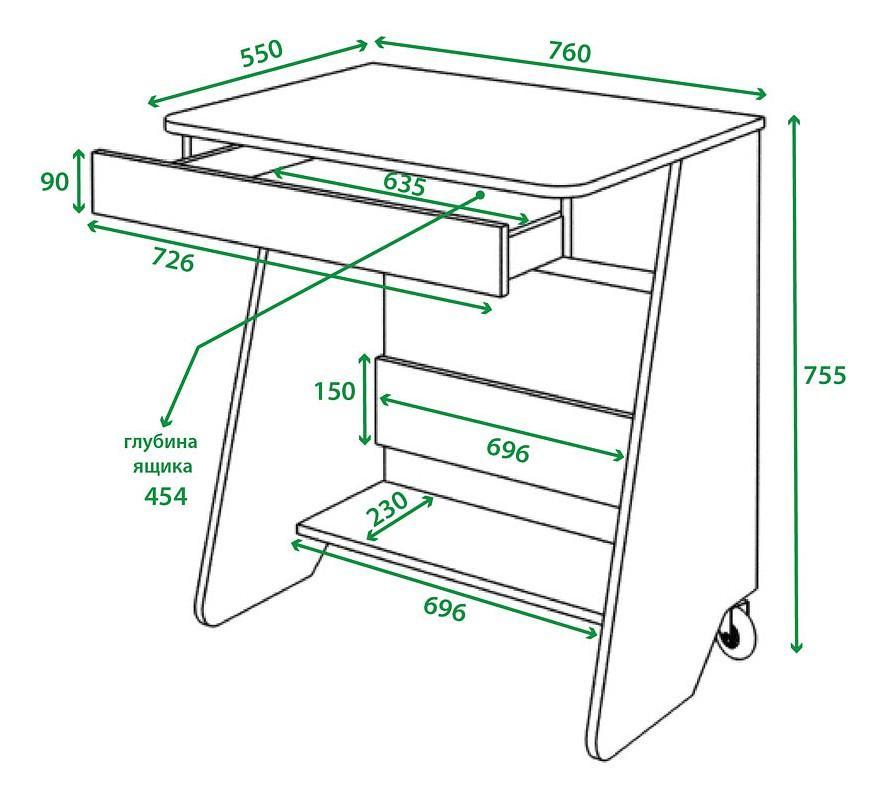 550
760
90
635
726
755
150
696
глубина ящика
454
230
696