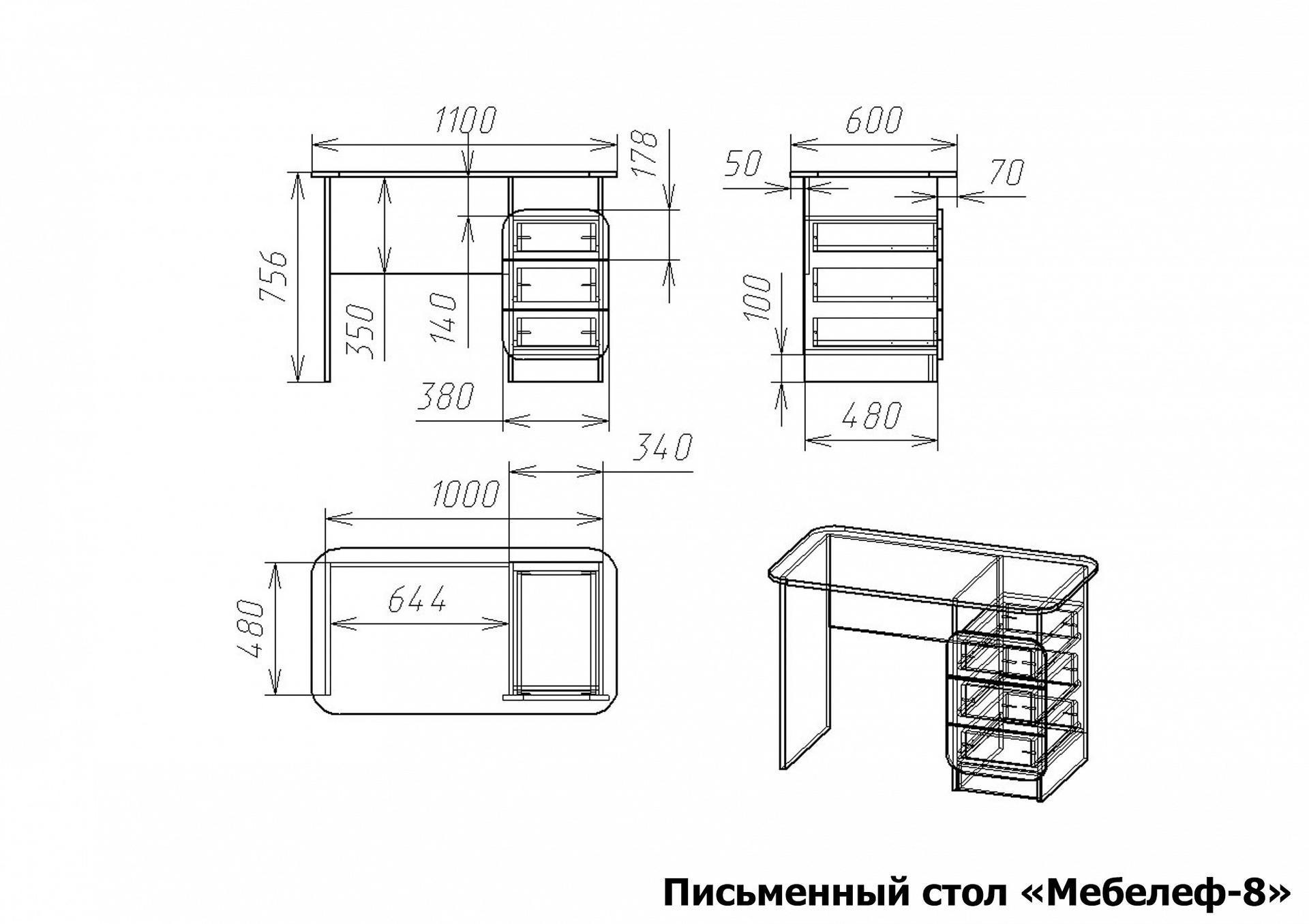 1100
178
756
350
140
380
600
50
70
100
480
340
1000
644
480
Письменный стол «Мебелеф-8»